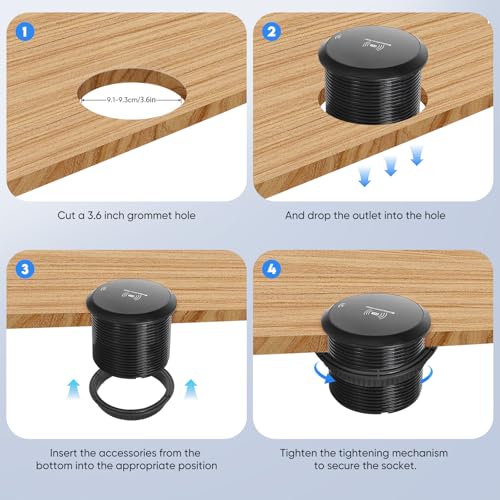 1

9.1-9.3cm/3.6in

Cut a 3.6 inch grommet hole

2

And drop the outlet into the hole

3

Insert the accessories from the bottom into the appropriate position

4

Tighten the tightening mechanism to secure the socket.