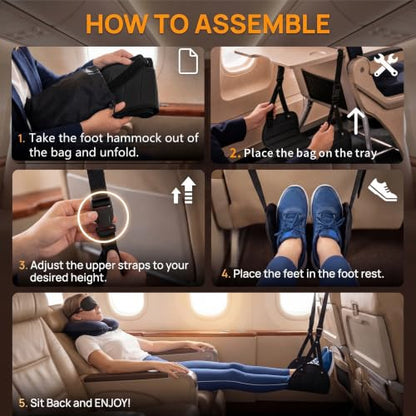 HOW TO ASSEMBLE

1. Take the foot hammock out of the bag and unfold.

2. Place the bag on the tray

3. Adjust the upper straps to your desired height.

4. Place the feet in the foot rest.

5. Sit Back and ENJOY!