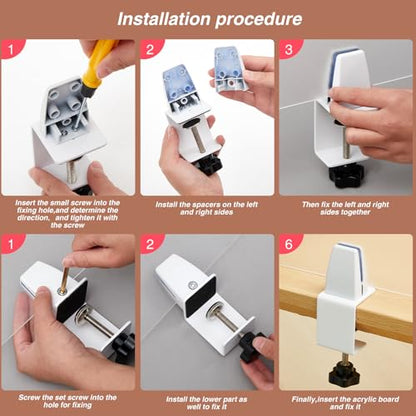 Installation procedure

1

Insert the small screw into the fixing hole,and determine the direction, and tighten it with the screw

2

Install the spacers on the left and right sides

3

Then fix the left and right sides together

1

Screw the set screw into the hole for fixing

2

Install the lower part as well to fix it

6

Finally,insert the acrylic board and fix it