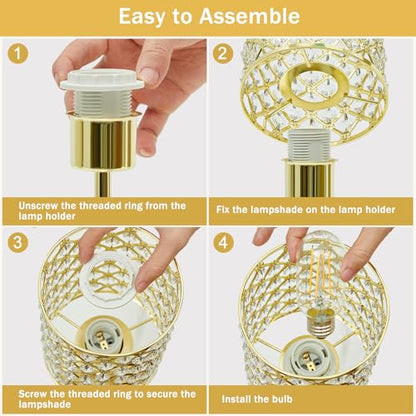 Easy to Assemble

1

Unscrew the threaded ring from the lamp holder

2

Fix the lampshade on the lamp holder

3

Screw the threaded ring to secure the lampshade

4

Install the bulb