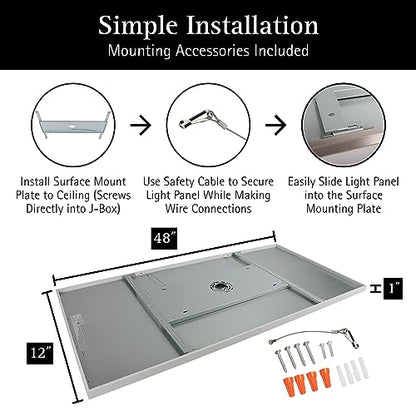 Simple Installation
Mounting Accessories Included

Install Surface Mount Plate to Ceiling (Screws Directly into J-Box)

Use Safety Cable to Secure Light Panel While Making Wire Connections

Easily Slide Light Panel into the Surface Mounting Plate

48"

1"

12"