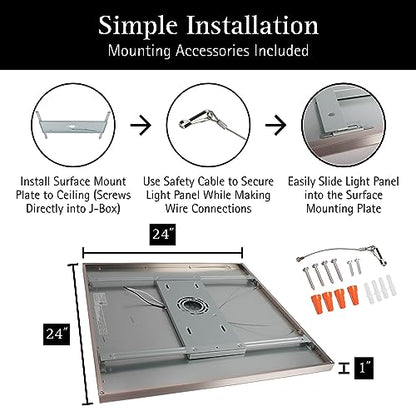 Simple Installation
Mounting Accessories Included

Install Surface Mount Plate to Ceiling (Screws Directly into J-Box)

Use Safety Cable to Secure Light Panel While Making Wire Connections

Easily Slide Light Panel into the Surface Mounting Plate

24"

24"

1"