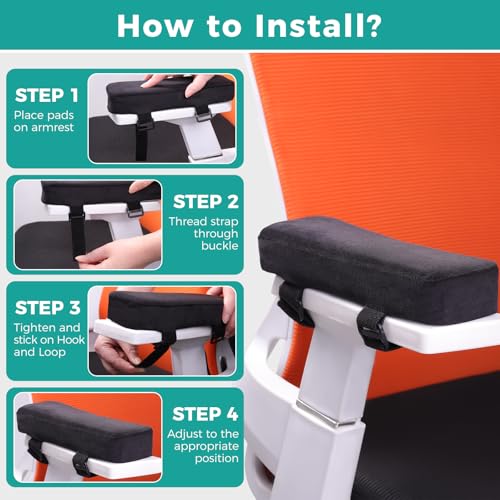 How to Install?

STEP 1
Place pads on armrest

STEP 2
Thread strap through buckle

STEP 3
Tighten and stick on Hook and Loop

STEP 4
Adjust to the appropriate position