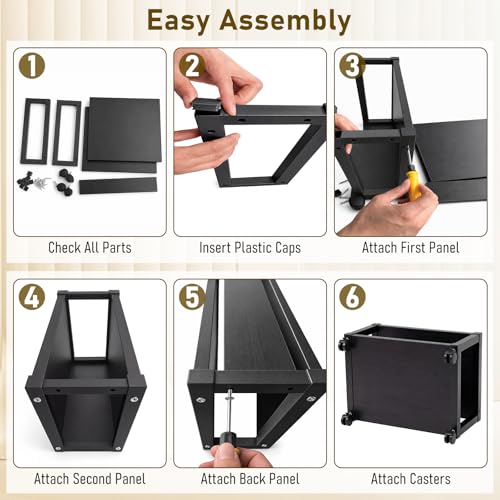 Easy Assembly

1
Check All Parts

2
Insert Plastic Caps

3
Attach First Panel

4
Attach Second Panel

5
Attach Back Panel

6
Attach Casters