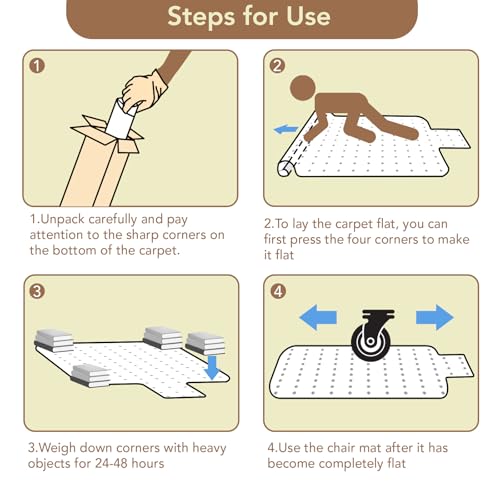 Steps for Use

1

1.Unpack carefully and pay attention to the sharp corners on the bottom of the carpet.

2

2.To lay the carpet flat, you can first press the four corners to make it flat

3

3.Weigh down corners with heavy objects for 24-48 hours

4

4.Use the chair mat after it has become completely flat