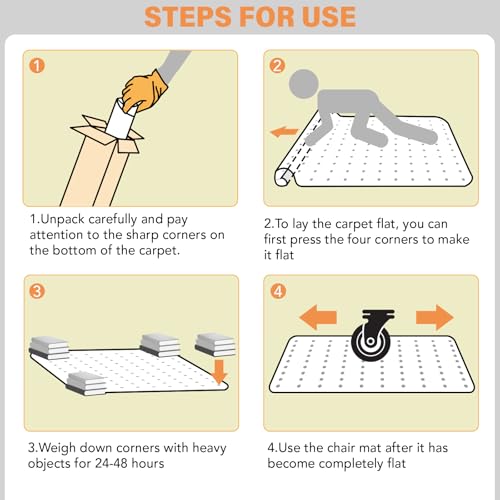 STEPS FOR USE

1

1.Unpack carefully and pay attention to the sharp corners on the bottom of the carpet.

2

2.To lay the carpet flat, you can first press the four corners to make it flat

3

3.Weigh down corners with heavy objects for 24-48 hours

4

4.Use the chair mat after it has become completely flat