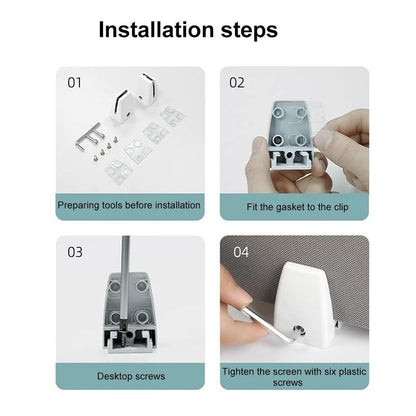 Installation steps

01

Preparing tools before installation

02

Fit the gasket to the clip

03

Desktop screws

04

Tighten the screen with six plastic screws