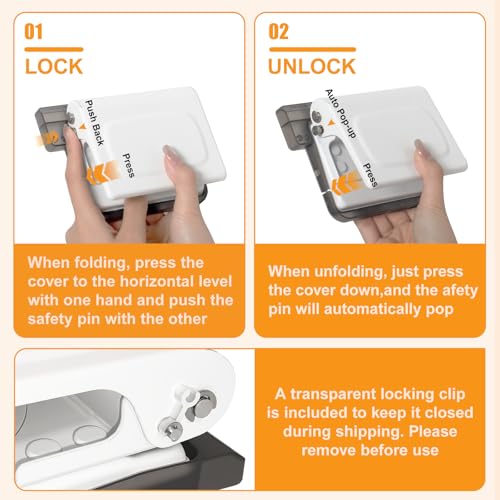 01

LOCK

Push Back

Press

When folding, press the cover to the horizontal level with one hand and push the safety pin with the other

02

UNLOCK

Auto Pop-up

Press

When unfolding, just press the cover down,and the afety pin will automatically pop

A transparent locking clip is included to keep it closed during shipping. Please remove before use