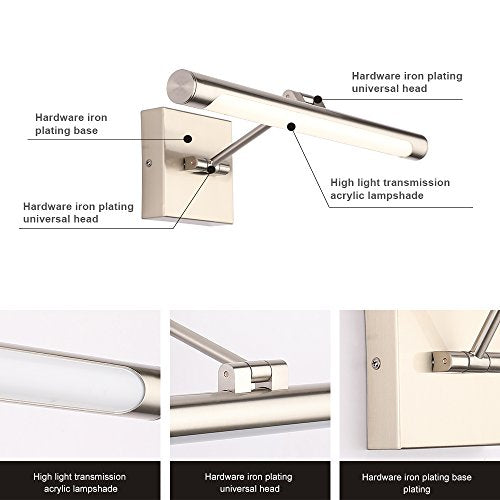 Hardware iron plating universal head

Hardware iron plating base

High light transmission acrylic lampshade

Hardware iron plating universal head

High light transmission acrylic lampshade

Hardware iron plating universal head

Hardware iron plating base plating