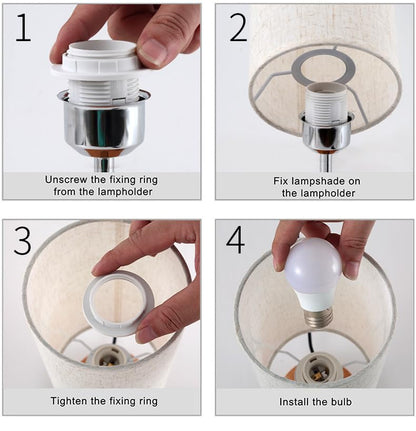 1

Unscrew the fixing ring from the lampholder

2

Fix lampshade on the lampholder

3

Tighten the fixing ring

4

Install the bulb