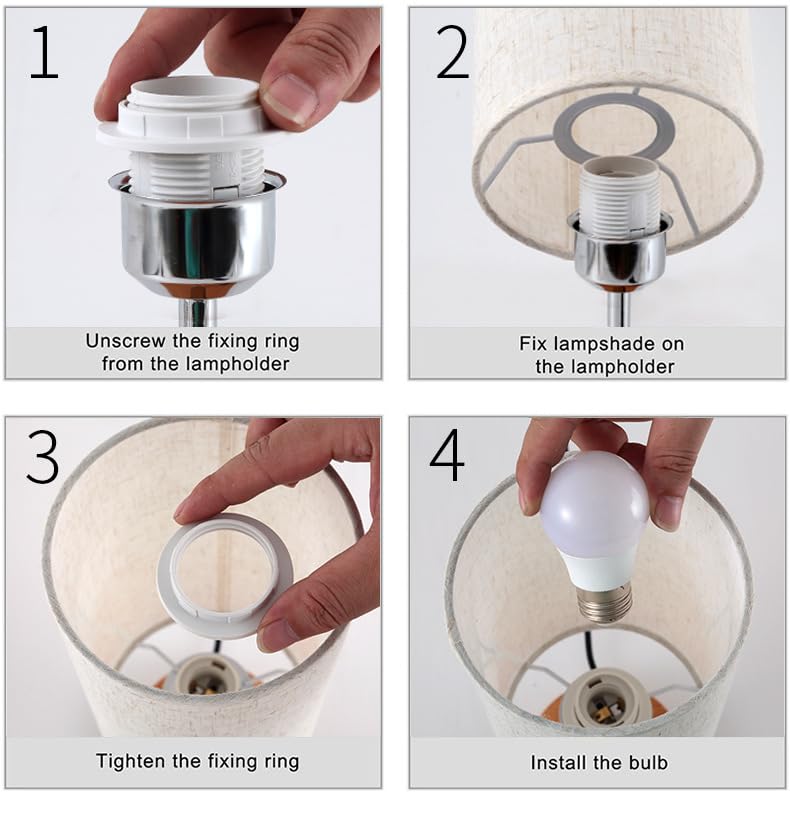 1

Unscrew the fixing ring from the lampholder

2

Fix lampshade on the lampholder

3

Tighten the fixing ring

4

Install the bulb