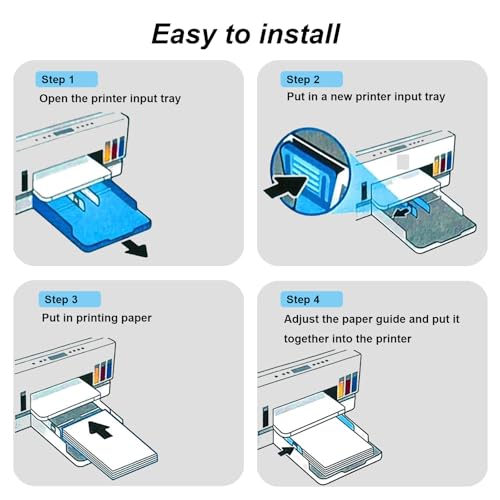 Easy to install

Step 1
Open the printer input tray

Step 2
Put in a new printer input tray

Step 3
Put in printing paper

Step 4
Adjust the paper guide and put it together into the printer