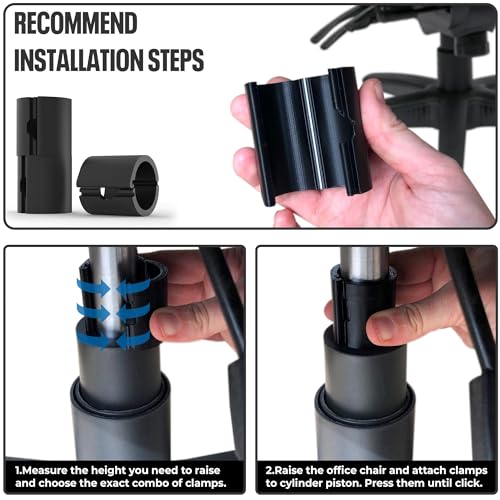 RECOMMEND INSTALLATION STEPS

1.Measure the height you need to raise and choose the exact combo of clamps.

2.Raise the office chair and attach clamps to cylinder piston. Press them until click.