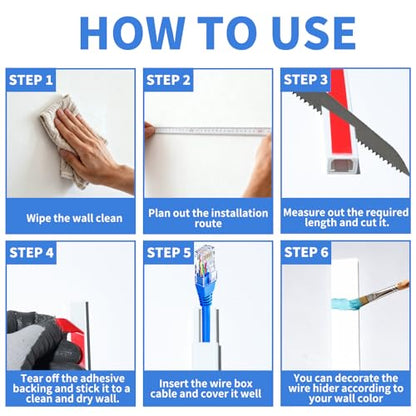 HOW TO USE

STEP 1
Wipe the wall clean

STEP 2
Plan out the installation route

STEP 3
Measure out the required length and cut it.

STEP 4
Tear off the adhesive backing and stick it to a clean and dry wall.

STEP 5
Insert the wire box cable and cover it well

STEP 6
You can decorate the wire hider according to your wall color