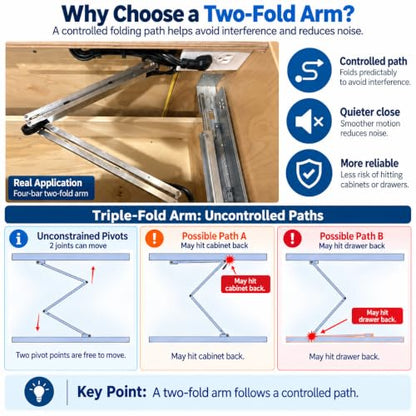 Why Choose a Two-Fold Arm?

A controlled folding path helps avoid interference and reduces noise.

Real Application
Four-bar two-fold arm

Controlled path
Folds predictably to avoid interference.

Quieter close
Smoother motion reduces noise.

More reliable
Less risk of hitting cabinets or drawers.

Triple-Fold Arm: Uncontrolled Paths

Unconstrained Pivots
2 joints can move

Two pivot points are free to move.

Possible Path A
May hit cabinet back

May hit cabinet back.

May hit cabinet back.

Possible Path B
May hit drawer back

May hit drawer back.

May hit drawer back.

Key Point: A two-fold arm follows a controlled path.