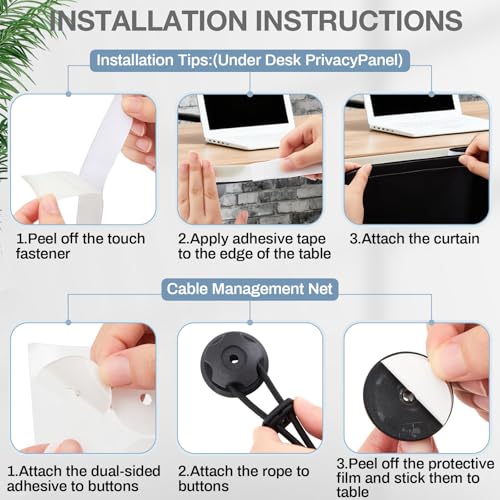 INSTALLATION INSTRUCTIONS

Installation Tips:(Under Desk PrivacyPanel)

1.Peel off the touch fastener

2.Apply adhesive tape to the edge of the table

3.Attach the curtain

Cable Management Net

1.Attach the dual-sided adhesive to buttons

2.Attach the rope to buttons

3.Peel off the protective film and stick them to table