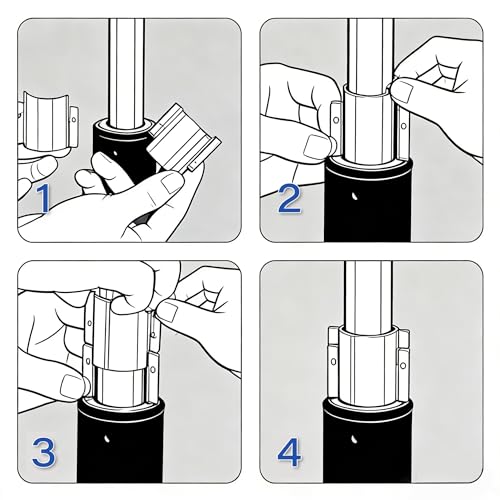 1

2

3

4