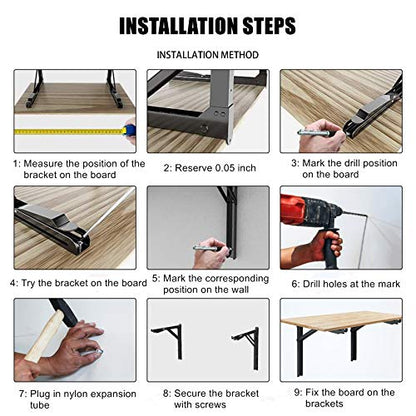 INSTALLATION STEPS

INSTALLATION METHOD

1: Measure the position of the bracket on the board

2: Reserve 0.05 inch

3: Mark the drill position on the board

4: Try the bracket on the board

5: Mark the corresponding position on the wall

6: Drill holes at the mark

7: Plug in nylon expansion tube

8: Secure the bracket with screws

9: Fix the board on the brackets