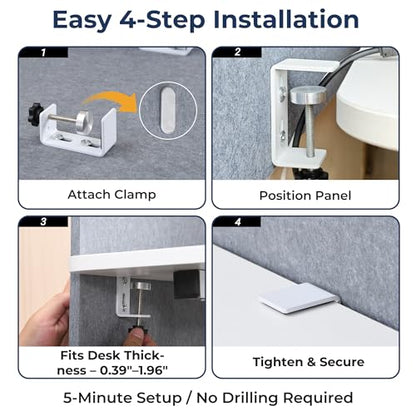 Easy 4-Step Installation

1

Attach Clamp

2

Position Panel

3

Fits Desk Thickness – 0.39"–1.96"

4

Tighten & Secure

5-Minute Setup / No Drilling Required