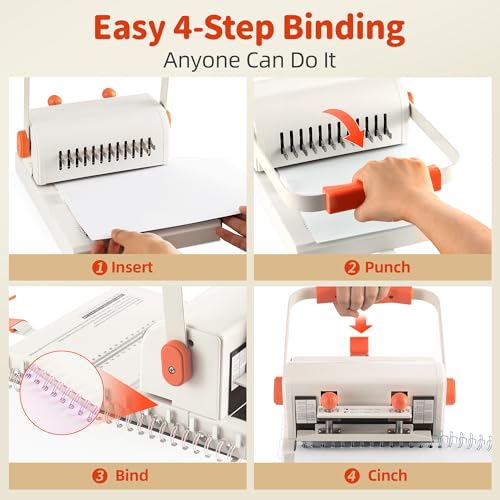 Easy 4-Step Binding
Anyone Can Do It

1 Insert

2 Punch

3 Bind

4 Cinch