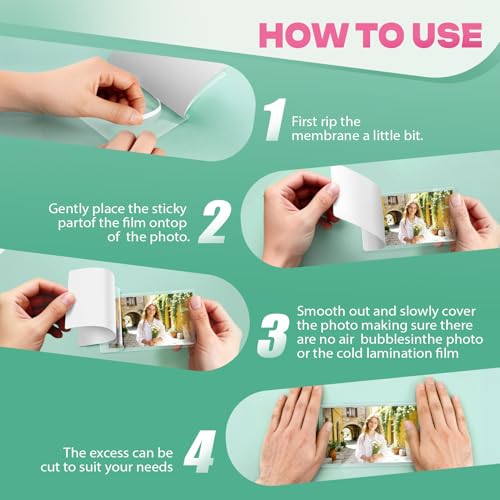 HOW TO USE

1 First rip the membrane a little bit.

Gently place the sticky partof the film ontop of the photo. 2

3 Smooth out and slowly cover the photo making sure there are no air bubblesinthe photo or the cold lamination film

The excess can be cut to suit your needs 4