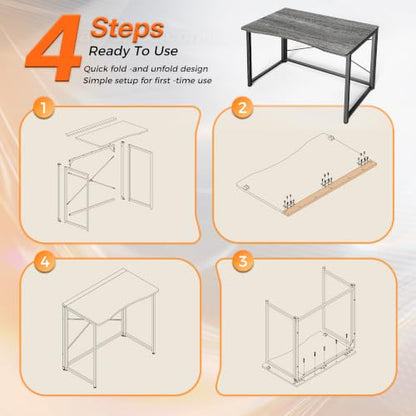 4 Steps
Ready To Use
Quick fold -and unfold design
Simple setup for first -time use

1

2

4

3