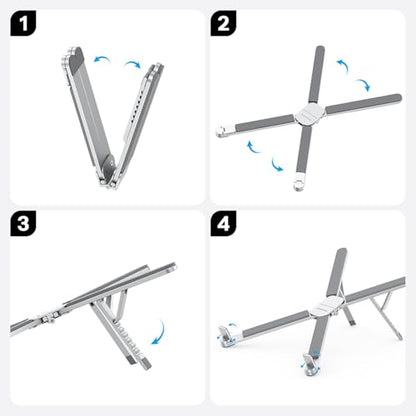 1

2

3

4