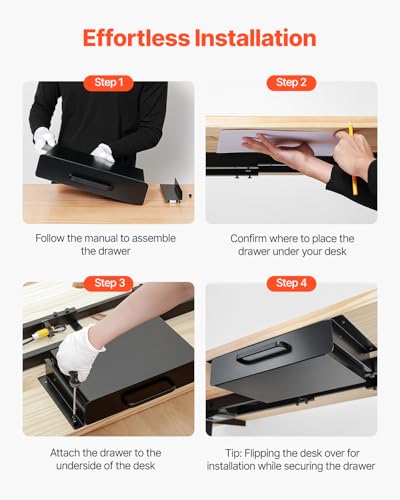 Effortless Installation

Step 1

Follow the manual to assemble the drawer

Step 2

Confirm where to place the drawer under your desk

Step 3

Attach the drawer to the underside of the desk

Step 4

Tip: Flipping the desk over for installation while securing the drawer