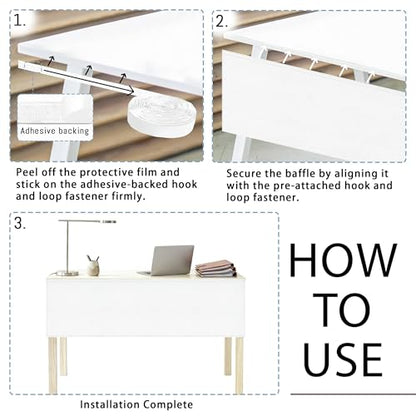 1.

Adhesive backing

Peel off the protective film and stick on the adhesive-backed hook and loop fastener firmly.

2.

Secure the baffle by aligning it with the pre-attached hook and loop fastener.

3.

Installation Complete

HOW TO USE