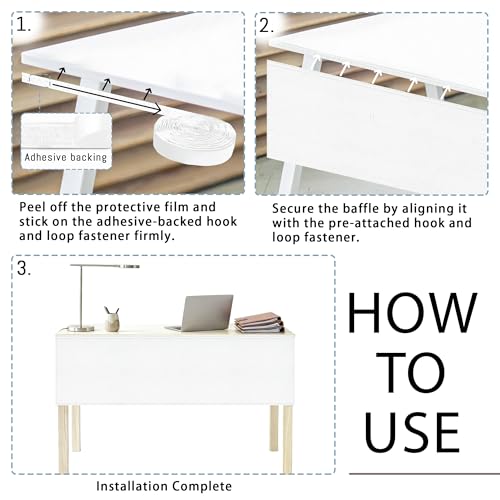 1.

Adhesive backing

Peel off the protective film and stick on the adhesive-backed hook and loop fastener firmly.

2.

Secure the baffle by aligning it with the pre-attached hook and loop fastener.

3.

Installation Complete

HOW TO USE