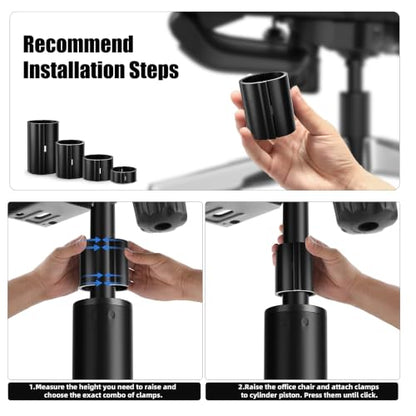 Recommend Installation Steps

1.Measure the height you need to raise and choose the exact combo of clamps.

2.Raise the office chair and attach clamps to cylinder piston. Press them until click.