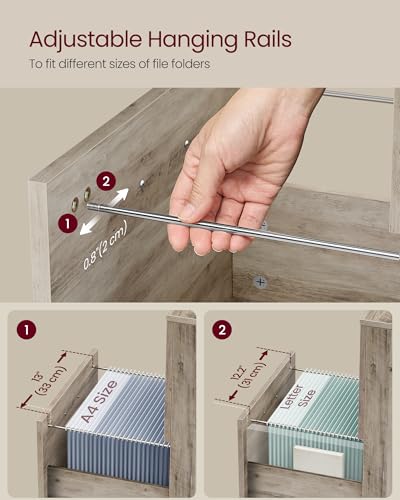 Adjustable Hanging Rails

To fit different sizes of file folders

2

1

0.8"(2 cm)

1

13"
(33 cm)

A4 Size

2

12.2"
(31 cm)

Letter Size