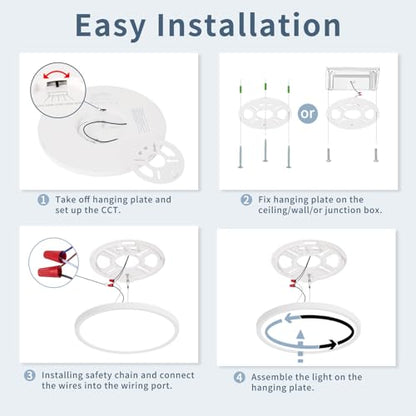 Easy Installation

or

1 Take off hanging plate and set up the CCT.

2 Fix hanging plate on the ceiling/wall/or junction box.

3 Installing safety chain and connect the wires into the wiring port.

4 Assemble the light on the hanging plate.