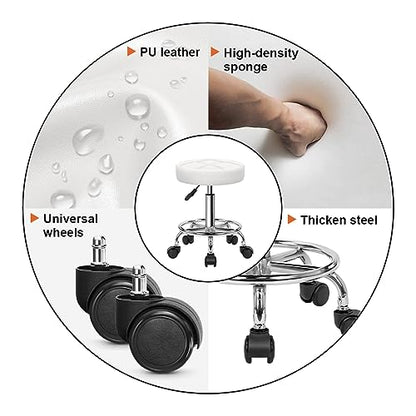 PU leather

High-density sponge

Universal wheels

Thicken steel