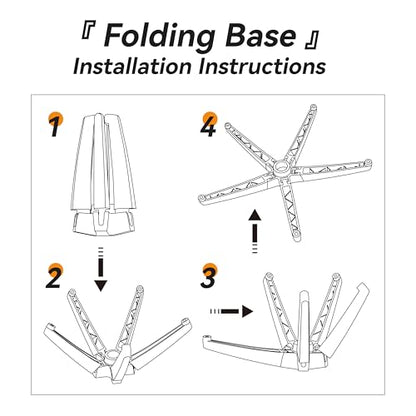 『 Folding Base 』
Installation Instructions

1

4

2

3