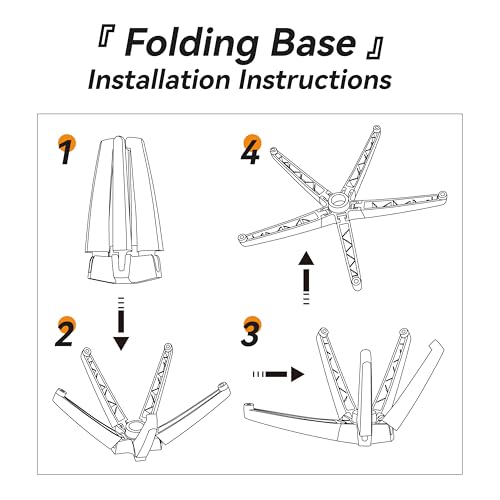 『 Folding Base 』
Installation Instructions

1

4

2

3