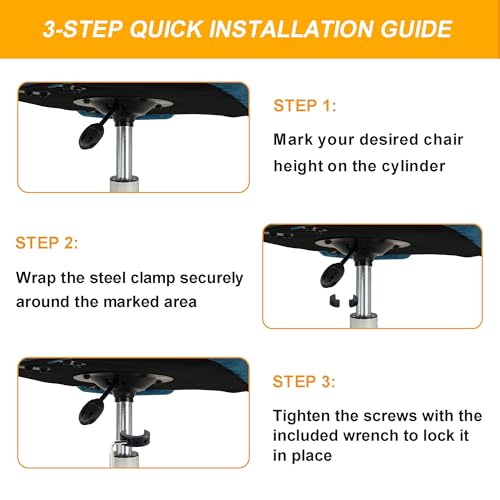 3-STEP QUICK INSTALLATION GUIDE

STEP 1:

Mark your desired chair height on the cylinder

STEP 2:

Wrap the steel clamp securely around the marked area

STEP 3:

Tighten the screws with the included wrench to lock it in place