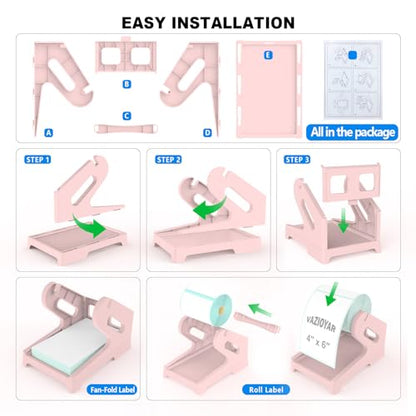 EASY INSTALLATION

A

B

C

D

E

All in the package

STEP 1

STEP 2

STEP 3

Fan-Fold Label

VAZIOYAR
4" x 6"

Roll Label