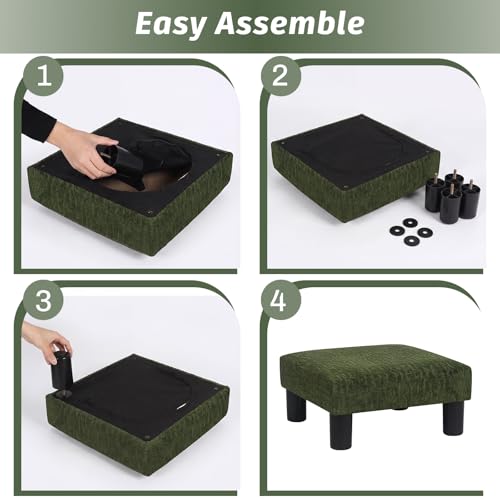 Easy Assemble

1

2

3

4