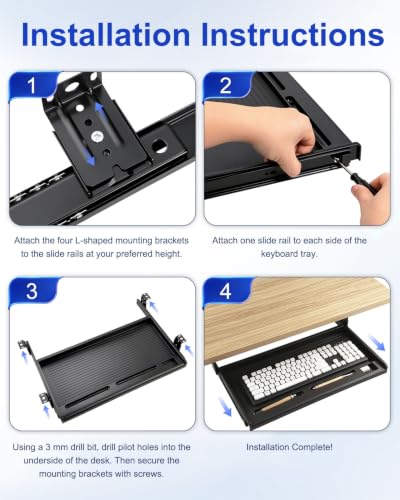 Installation Instructions

1

Attach the four L-shaped mounting brackets to the slide rails at your preferred height.

2

Attach one slide rail to each side of the keyboard tray.

3

Using a 3 mm drill bit, drill pilot holes into the underside of the desk. Then secure the mounting brackets with screws.

4

Installation Complete!