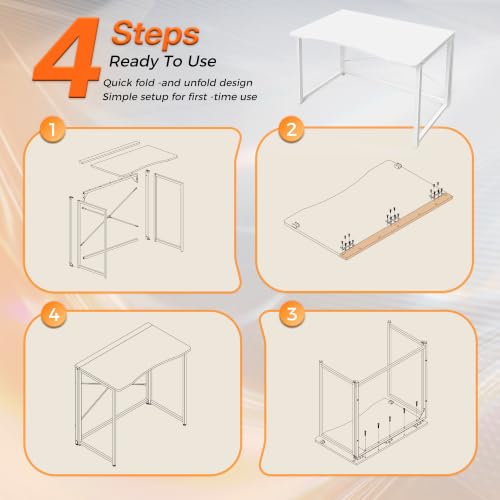 4 Steps
Ready To Use
Quick fold -and unfold design
Simple setup for first -time use

1

2

4

3