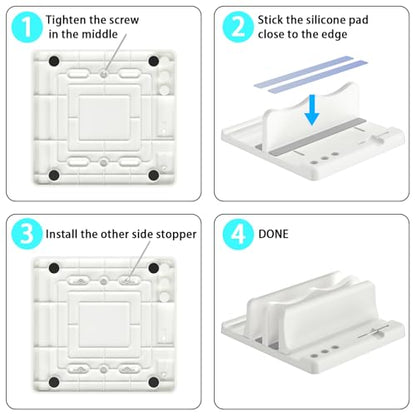 1 Tighten the screw in the middle

2 Stick the silicone pad close to the edge

3 Install the other side stopper

4 DONE