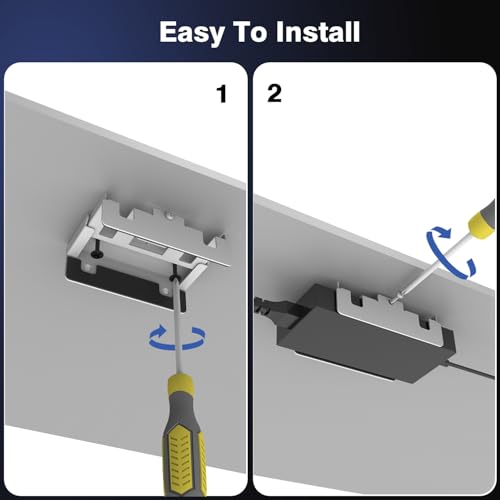 Easy To Install

1

2