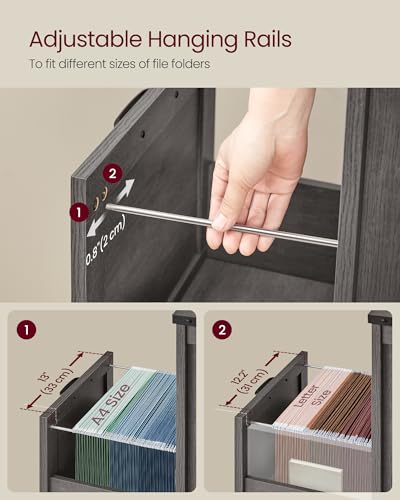 Adjustable Hanging Rails

To fit different sizes of file folders

2

1

0.8"(2 cm)

1

13"
(33 cm)

A4 Size

2

12.2"
(31 cm)

Letter Size