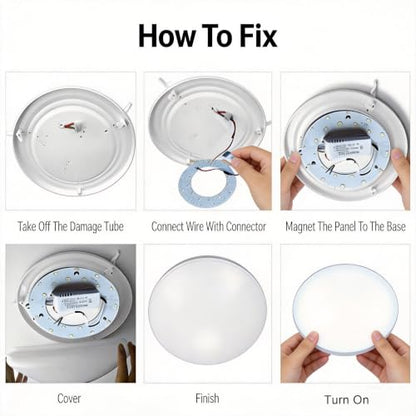 How To Fix

Take Off The Damage Tube

Connect Wire With Connector

Magnet The Panel To The Base

Cover

Finish

Turn On