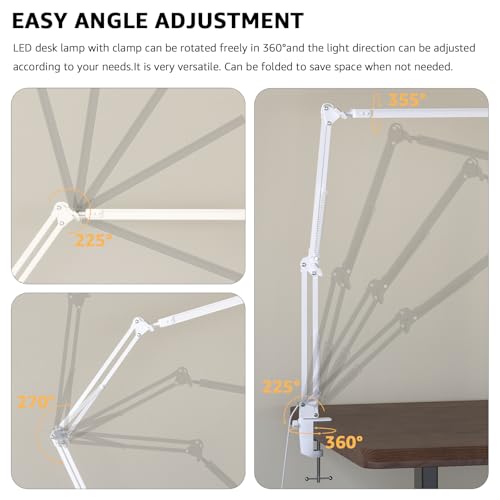 EASY ANGLE ADJUSTMENT

LED desk lamp with clamp can be rotated freely in 360°and the light direction can be adjusted according to your needs.It is very versatile. Can be folded to save space when not needed.

225°

270°

355°

225°

360°