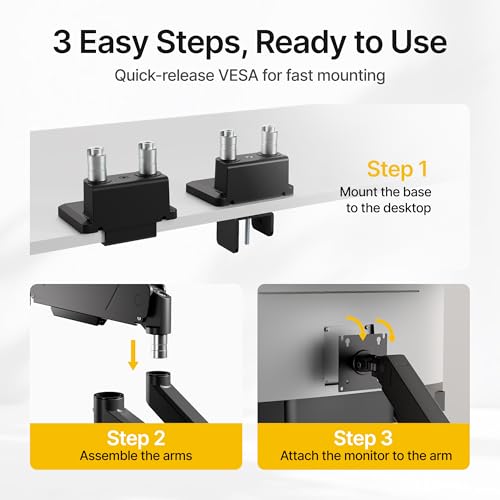 3 Easy Steps, Ready to Use

Quick-release VESA for fast mounting

Step 1
Mount the base to the desktop

Step 2
Assemble the arms

Step 3
Attach the monitor to the arm