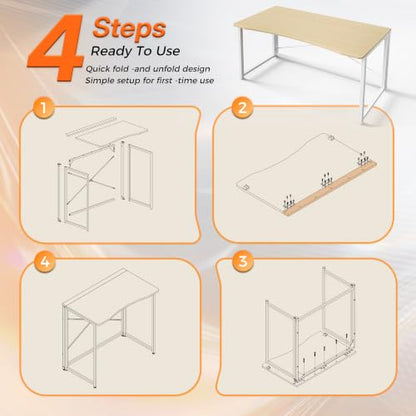 4 Steps
Ready To Use
Quick fold -and unfold design
Simple setup for first -time use

1

2

4

3