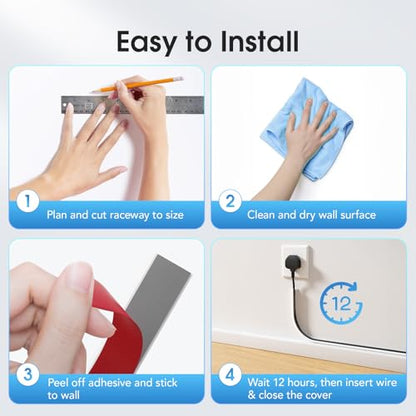 Easy to Install

1 Plan and cut raceway to size

2 Clean and dry wall surface

3 Peel off adhesive and stick to wall

12

4 Wait 12 hours, then insert wire & close the cover