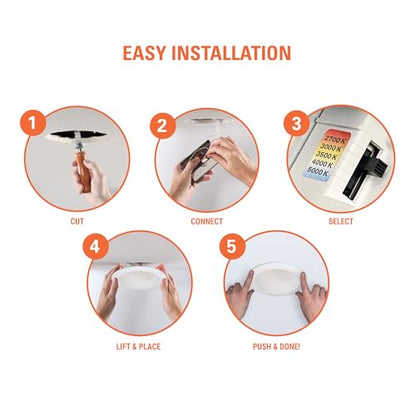 EASY INSTALLATION

1

CUT

2

CONNECT

3

2700 K
3000 K
3500 K
4000 K
5000 K

SELECT

4

LIFT & PLACE

5

PUSH & DONE!